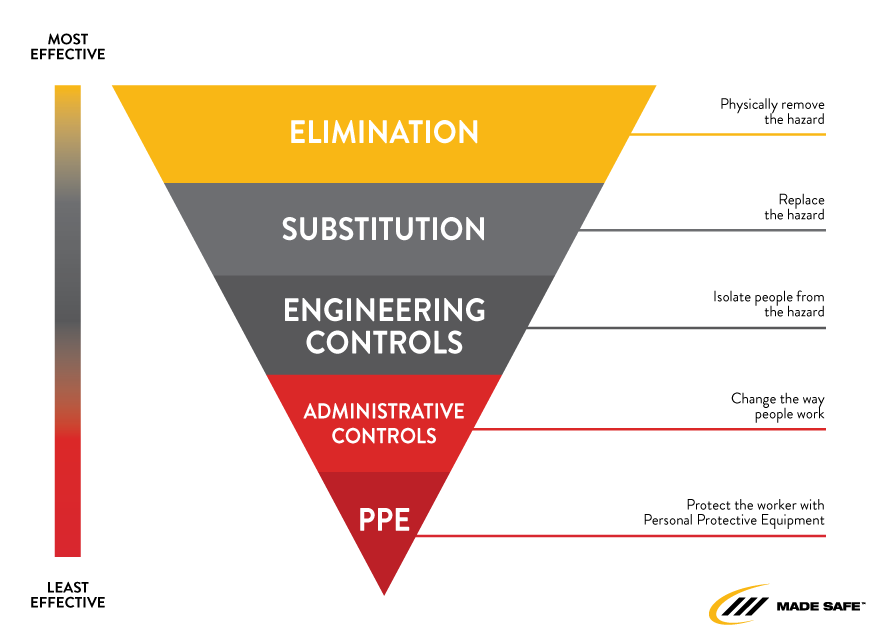 MOST EFFECTIVE

ELIMINATION

Physically remove the hazard

SUBSTITUTION

Replace the hazard

ENGINEERING CONTROLS

Isolate people from the hazard

ADMINISTRATIVE CONTROLS

Change the way people work

PPE

Protect the worker with Personal Protective Equipment

LEAST EFFECTIVE

MADE SAFE™